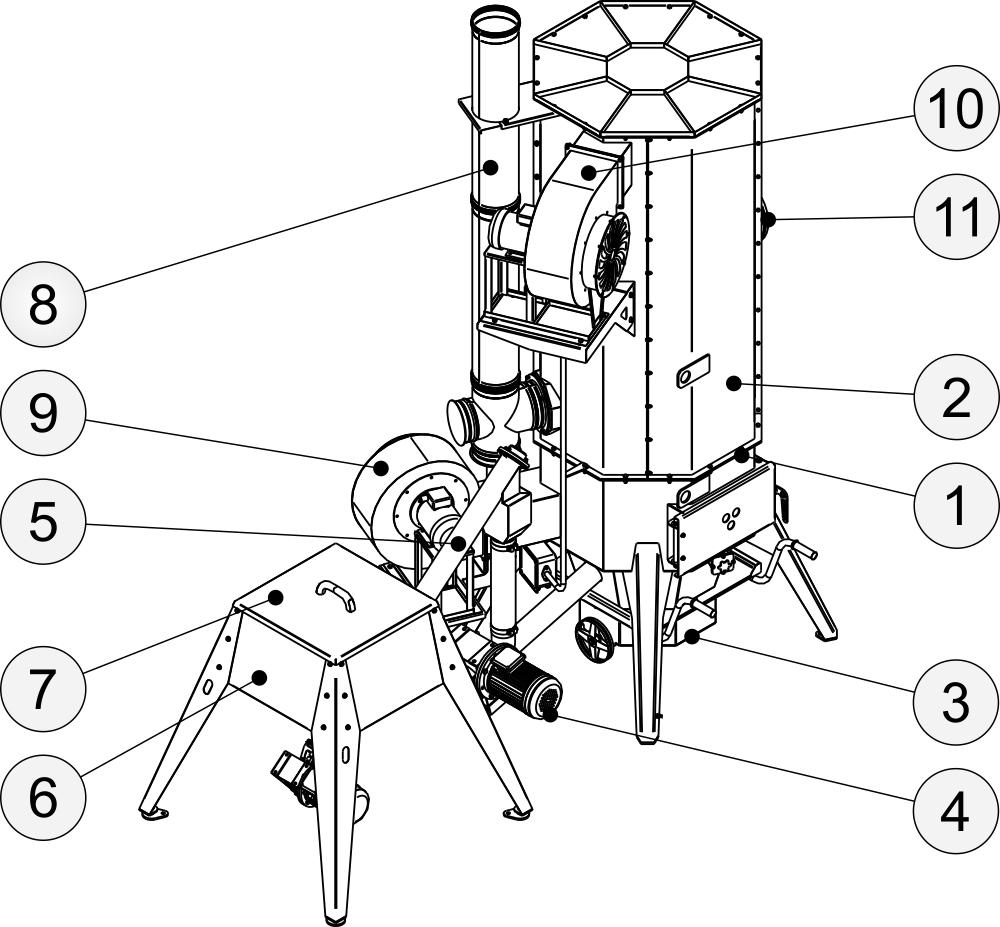 10
11
8
2
9
1
5
7
3
6
4