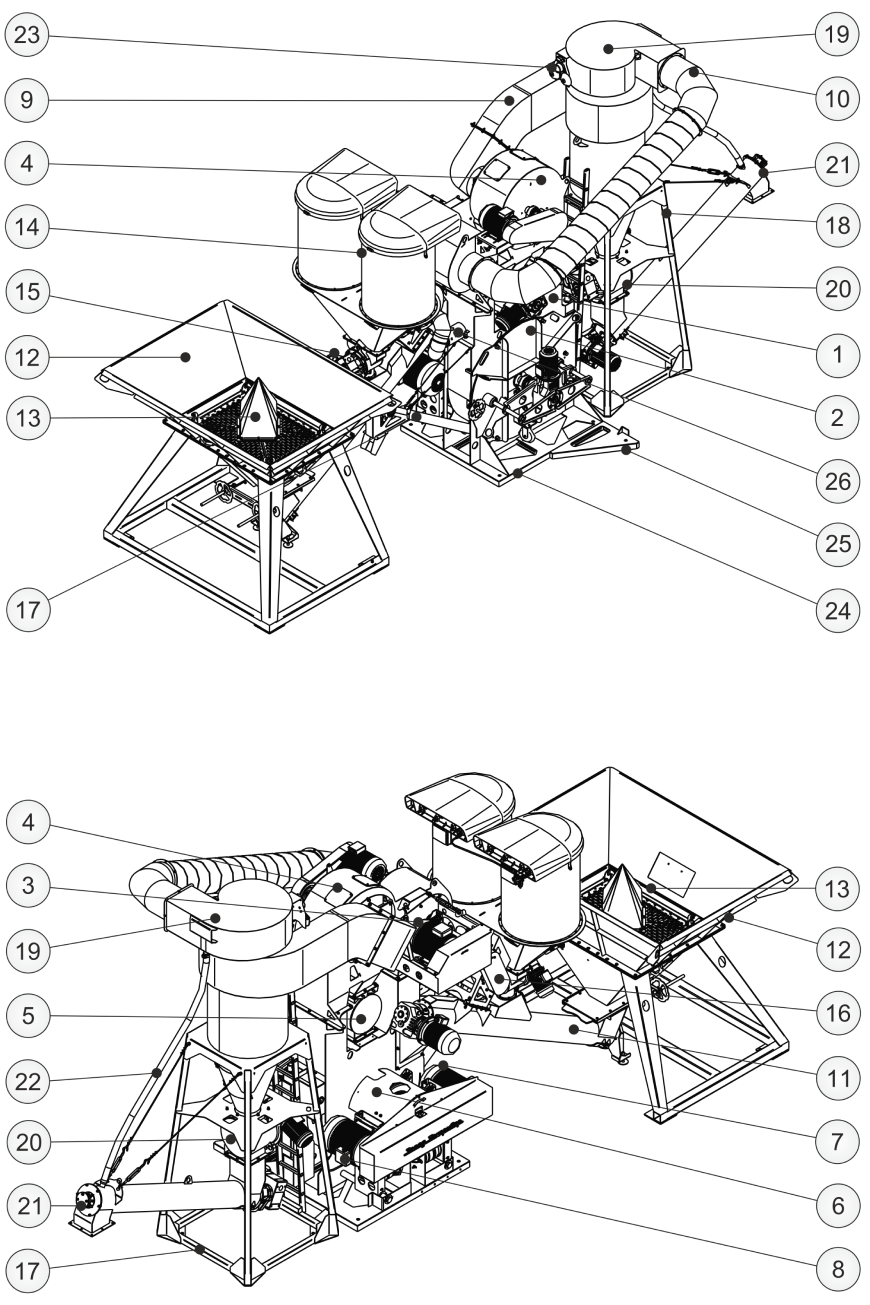 23
9
4
14
15
12
13
17
19
10
21
18
20
1
2
26
25
24

4
3
19
5
22
20
21
17
13
12
16
11
7
6
8